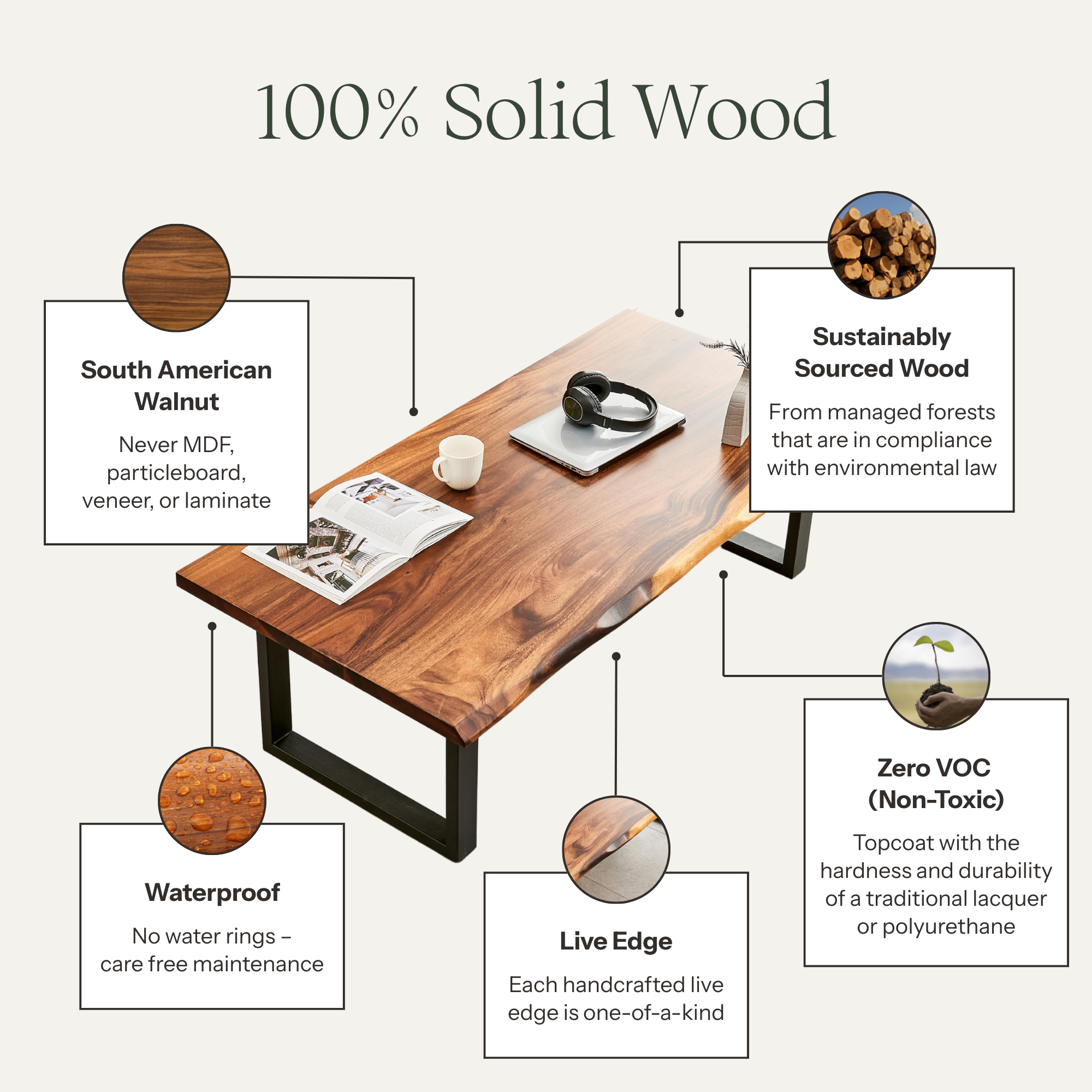 100% Solid Wood

South American Walnut

Never MDF, particleboard, veneer, or laminate

Sustainably Sourced Wood

From managed forests that are in compliance with environmental law

Waterproof

No water rings – care free maintenance

Live Edge

Each handcrafted live edge is one-of-a-kind

Zero VOC (Non-Toxic)

Topcoat with the hardness and durability of a traditional lacquer or polyurethane